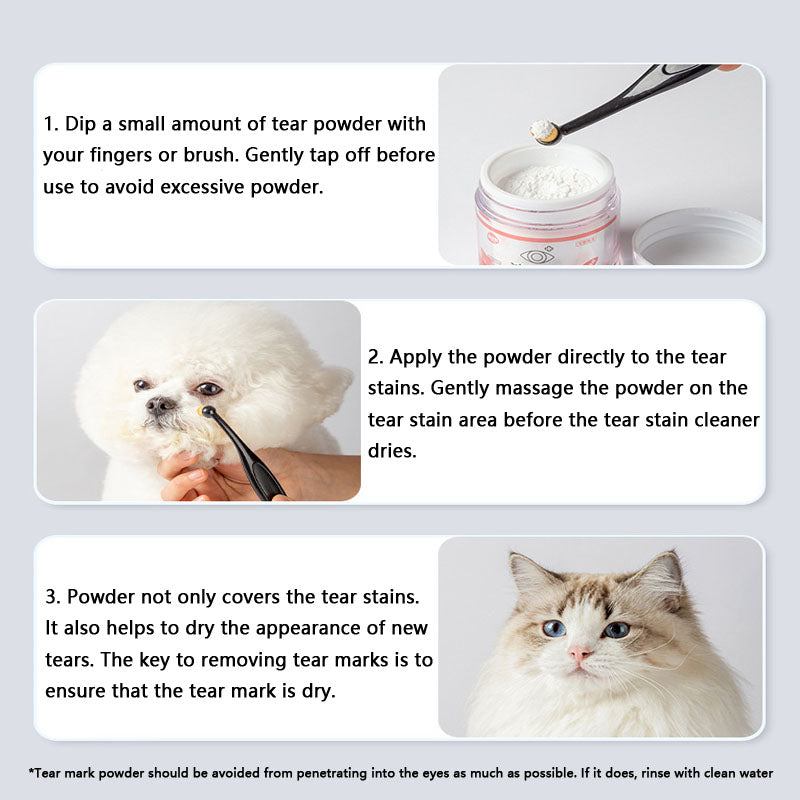 1. Dip a small amount of tear powder with your fingers or brush. Gently tap off before use to avoid excessive powder.

2. Apply the powder directly to the tear stains. Gently massage the powder on the tear stain area before the tear stain cleaner dries.

3. Powder not only covers the tear stains. It also helps to dry the appearance of new tears. The key to removing tear marks is to ensure that the tear mark is dry.

*Tear mark powder should be avoided from penetrating into the eyes as much as possible. If it does, rinse with clean water