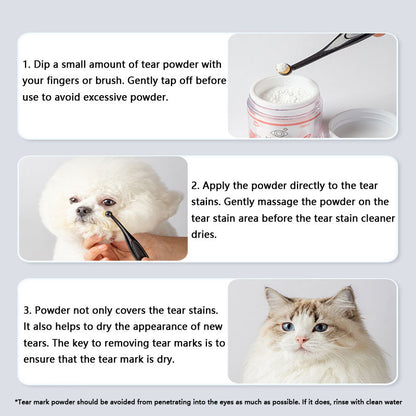 1. Dip a small amount of tear powder with your fingers or brush. Gently tap off before use to avoid excessive powder.

2. Apply the powder directly to the tear stains. Gently massage the powder on the tear stain area before the tear stain cleaner dries.

3. Powder not only covers the tear stains. It also helps to dry the appearance of new tears. The key to removing tear marks is to ensure that the tear mark is dry.

*Tear mark powder should be avoided from penetrating into the eyes as much as possible. If it does, rinse with clean water