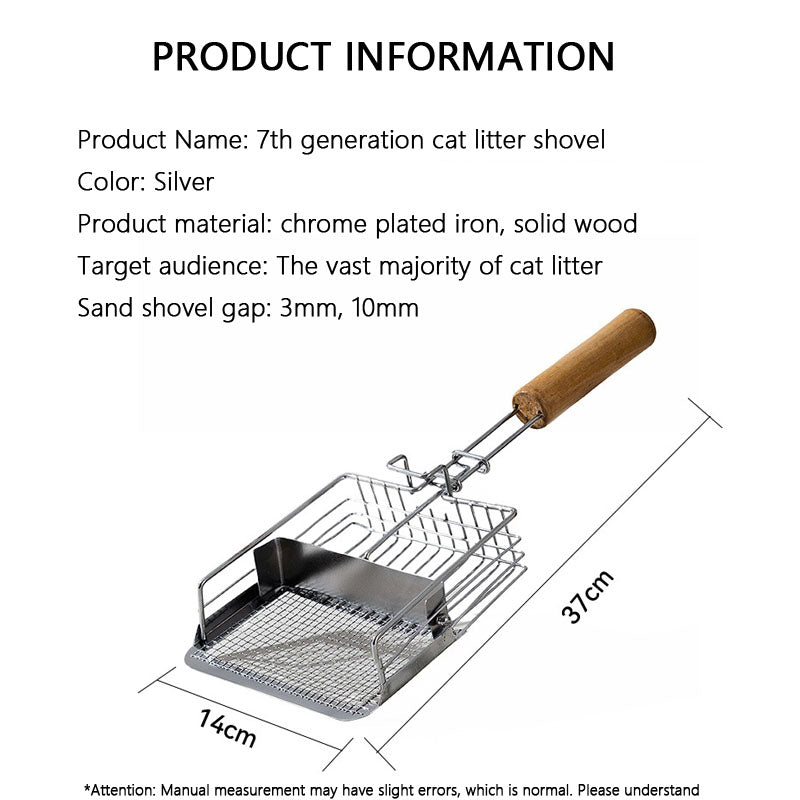 PRODUCT INFORMATION

Product Name: 7th generation cat litter shovel
Color: Silver
Product material: chrome plated iron, solid wood
Target audience: The vast majority of cat litter
Sand shovel gap: 3mm, 10mm

37cm

14cm

*Attention: Manual measurement may have slight errors, which is normal. Please understand