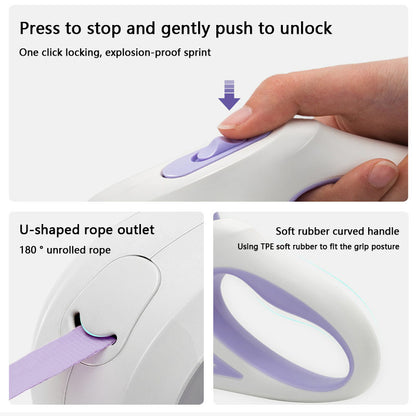 Press to stop and gently push to unlock

One click locking, explosion-proof sprint

U-shaped rope outlet

180 ° unrolled rope

Soft rubber curved handle

Using TPE soft rubber to fit the grip posture