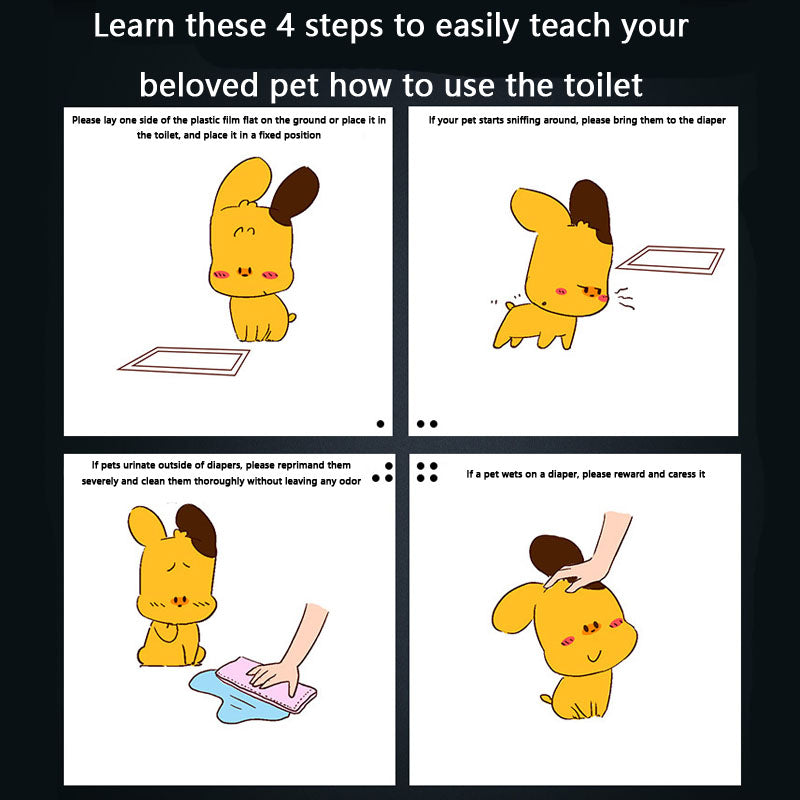 Learn these 4 steps to easily teach your beloved pet how to use the toilet

Please lay one side of the plastic film flat on the ground or place it in the toilet, and place it in a fixed position

If your pet starts sniffing around, please bring them to the diaper

If pets urinate outside of diapers, please reprimand them severely and clean them thoroughly without leaving any odor

If a pet wets on a diaper, please reward and caress it