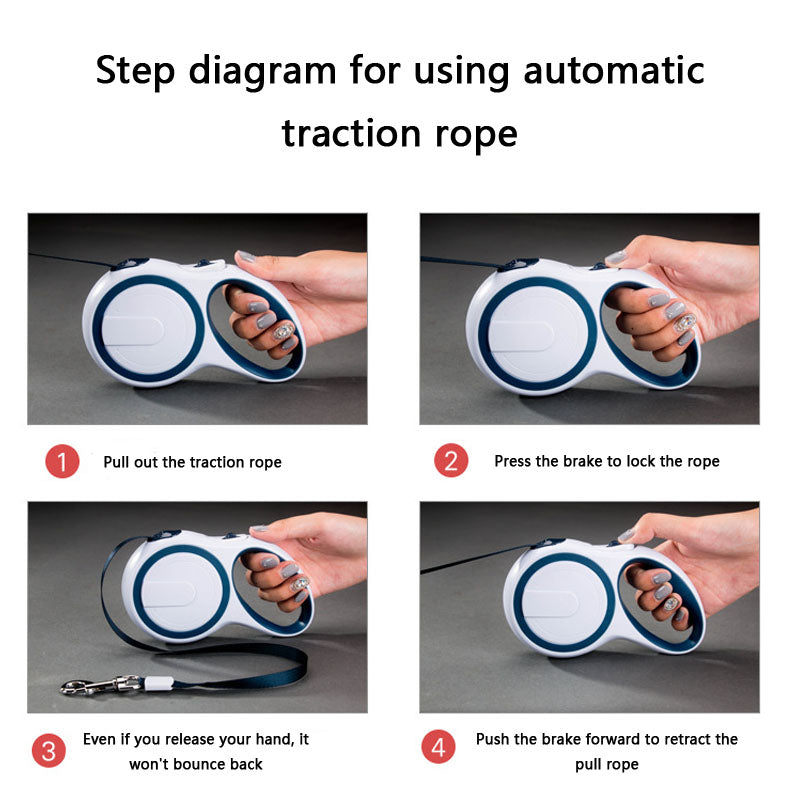 Step diagram for using automatic traction rope

1 Pull out the traction rope

2 Press the brake to lock the rope

3 Even if you release your hand, it won't bounce back

4 Push the brake forward to retract the pull rope