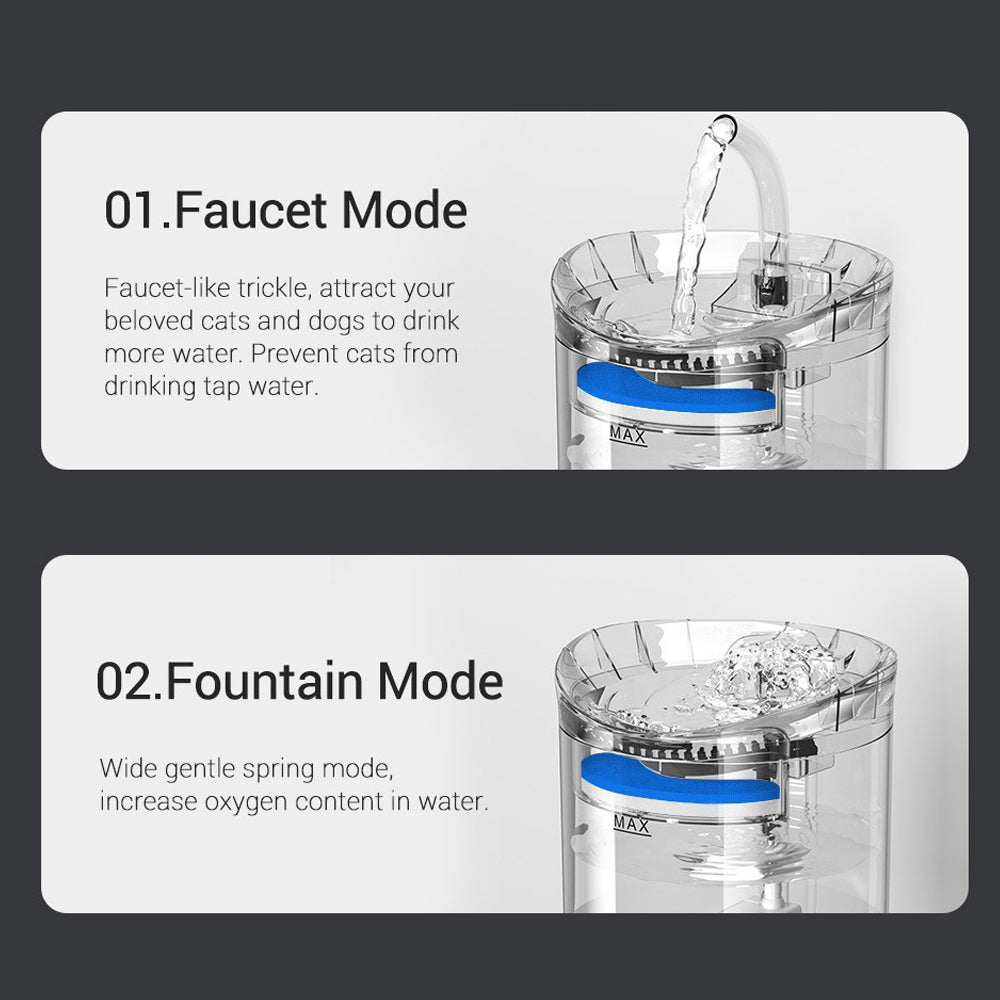 01.Faucet Mode

Faucet-like trickle, attract your beloved cats and dogs to drink more water. Prevent cats from drinking tap water.

MAX

02.Fountain Mode

Wide gentle spring mode, increase oxygen content in water.

MAX