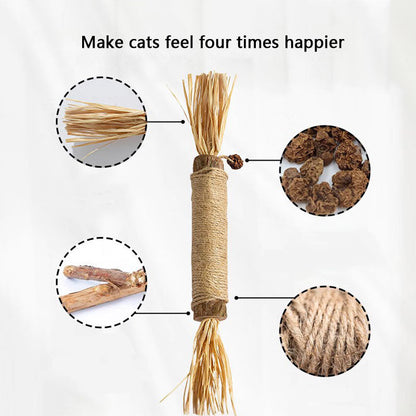 Make cats feel four times happier