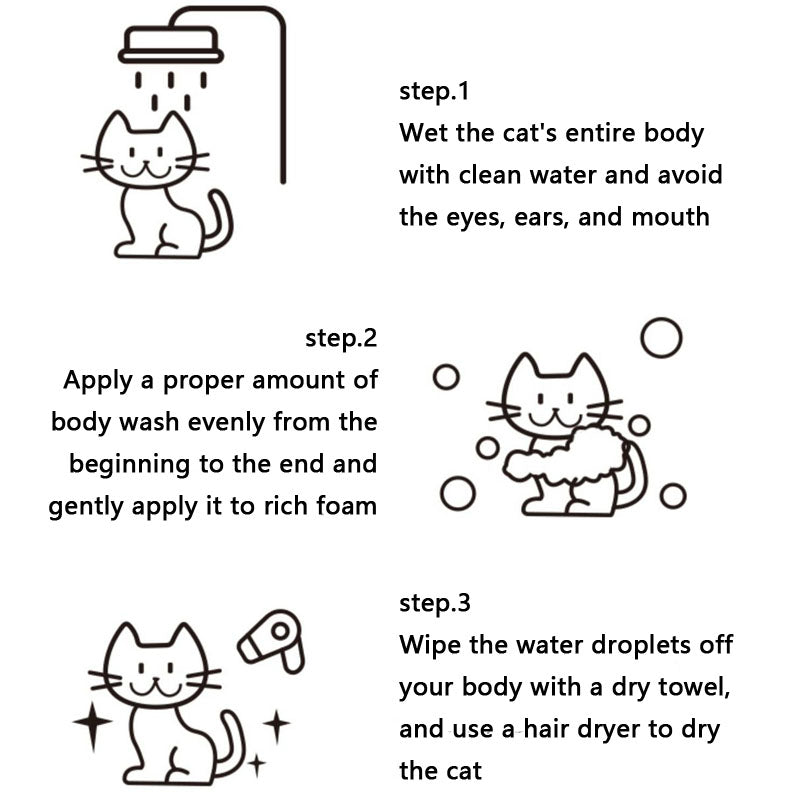 step.1
Wet the cat's entire body with clean water and avoid the eyes, ears, and mouth

step.2
Apply a proper amount of body wash evenly from the beginning to the end and gently apply it to rich foam

step.3
Wipe the water droplets off your body with a dry towel, and use a hair dryer to dry the cat