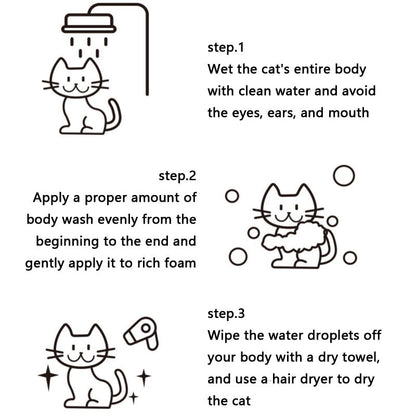 step.1
Wet the cat's entire body with clean water and avoid the eyes, ears, and mouth

step.2
Apply a proper amount of body wash evenly from the beginning to the end and gently apply it to rich foam

step.3
Wipe the water droplets off your body with a dry towel, and use a hair dryer to dry the cat