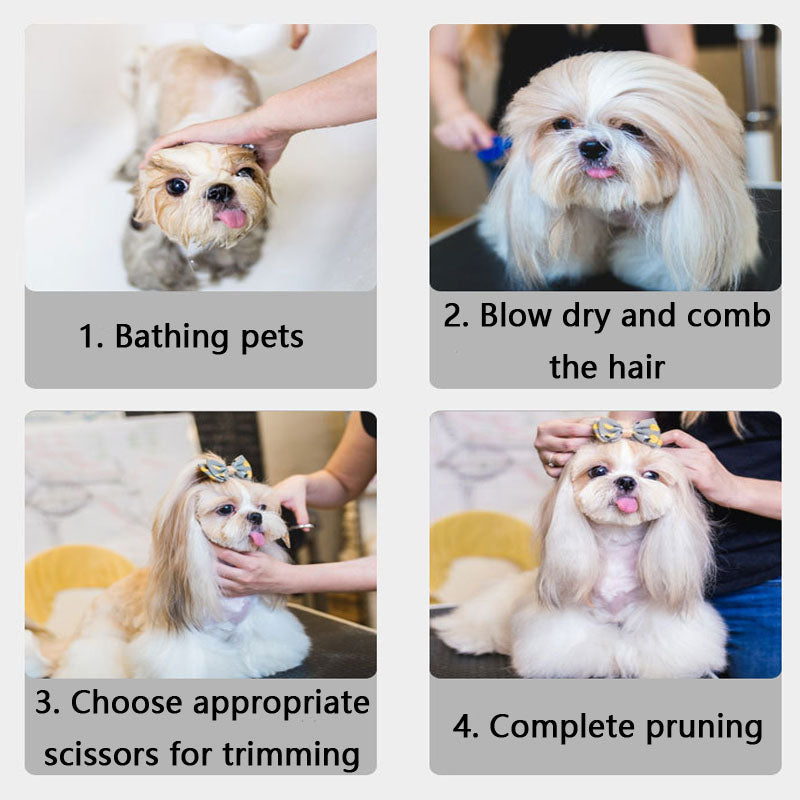 1. Bathing pets

2. Blow dry and comb the hair

3. Choose appropriate scissors for trimming

4. Complete pruning