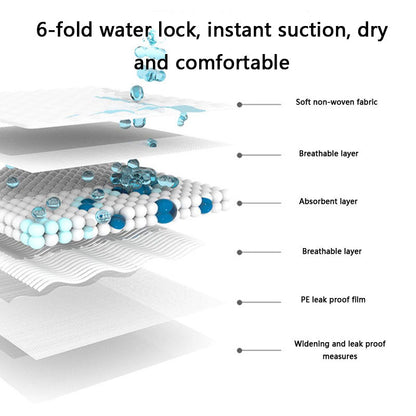 6-fold water lock, instant suction, dry and comfortable

Soft non-woven fabric

Breathable layer

Absorbent layer

Breathable layer

PE leak proof film

Widening and leak proof measures