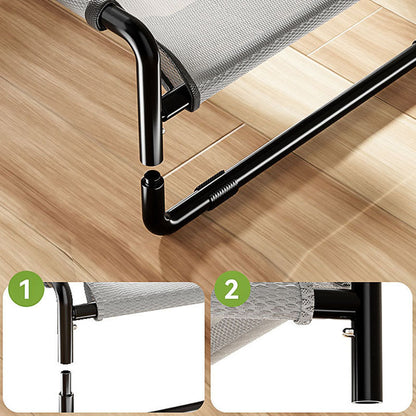 1

2