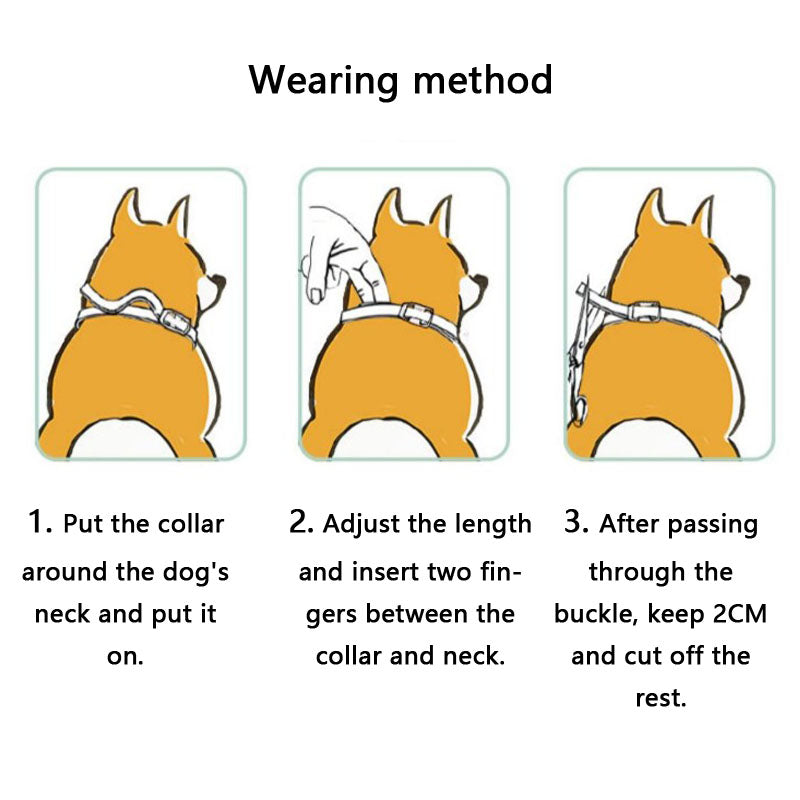 Wearing method

1. Put the collar around the dog's neck and put it on.

2. Adjust the length and insert two fingers between the collar and neck.

3. After passing through the buckle, keep 2CM and cut off the rest.