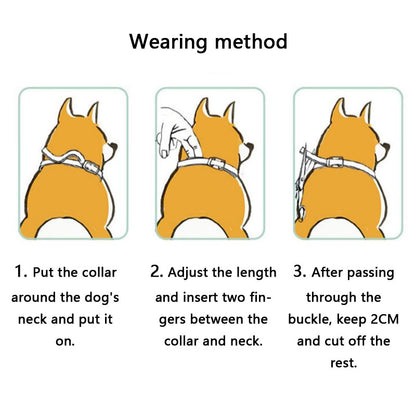 Wearing method

1. Put the collar around the dog's neck and put it on.

2. Adjust the length and insert two fingers between the collar and neck.

3. After passing through the buckle, keep 2CM and cut off the rest.